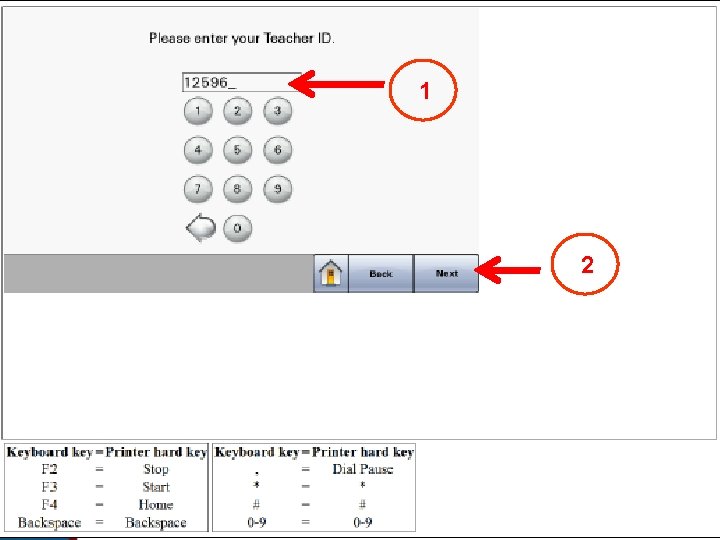 Please enter your Teacher ID.

12596_

1

1 2 3
4 5 6
7 8 9
0

Back Next

2

| Keyboard key | = | Printer hard key |
|---|---|---|
| F2 | = | Stop |
| F3 | = | Start |
| F4 | = | Home |
| Backspace | = | Backspace |

| Keyboard key | = | Printer hard key |
|---|---|---|
| , | = | Dial Pause |
| * | = | * |
| # | = | # |
| 0-9 | = | 0-9 |