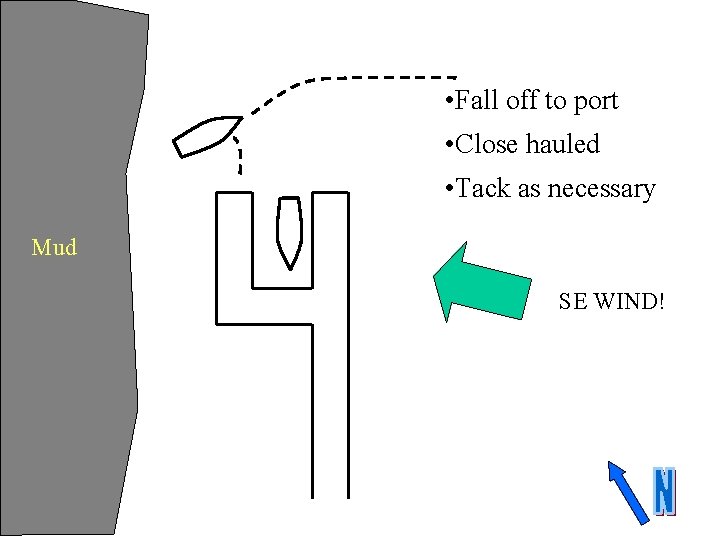 Mud

•Fall off to port
•Close hauled
•Tack as necessary

SE WIND!

N