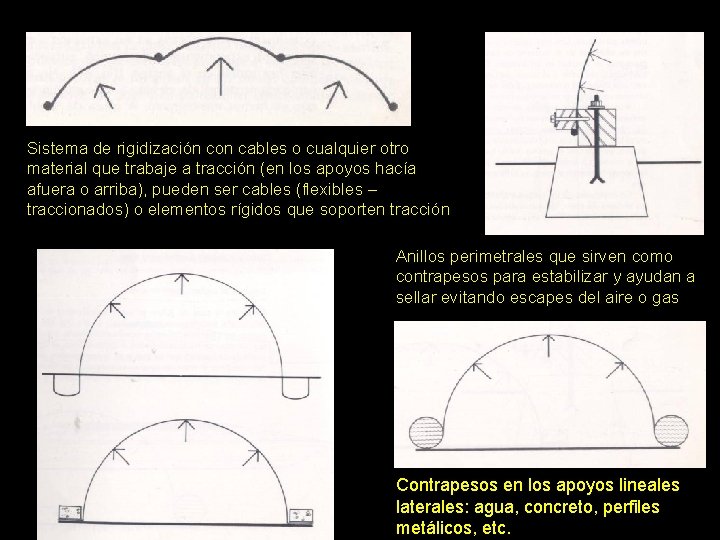 Sistema de rigidización con cables o cualquier otro material que trabaje a tracción (en los apoyos hacía afuera o arriba), pueden ser cables (flexibles – traccionados) o elementos rígidos que soporten tracción

Anillos perimetrales que sirven como contrapesos para estabilizar y ayudan a sellar evitando escapes del aire o gas

Contrapesos en los apoyos lineales laterales: agua, concreto, perfiles metálicos, etc.