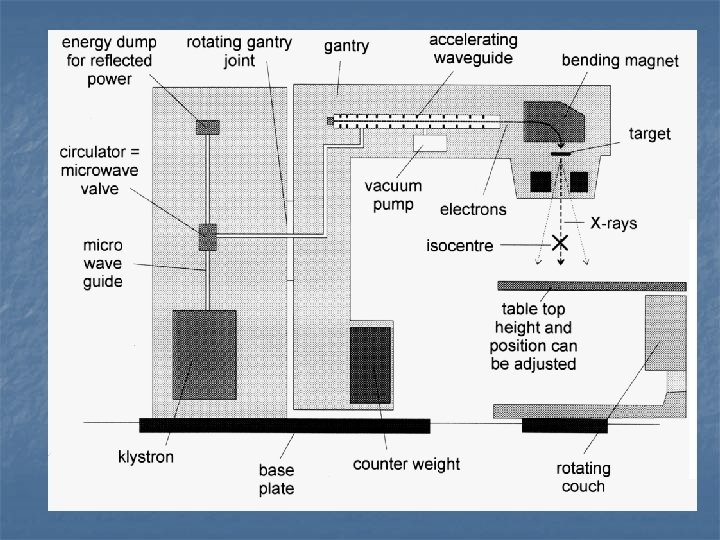 energy dump for reflected power

rotating gantry joint

gantry

accelerating waveguide

bending magnet

target

circulator = microwave valve

vacuum pump

electrons

X-rays

isocentre

micro wave guide

table top height and position can be adjusted

klystron

base plate

counter weight

rotating couch