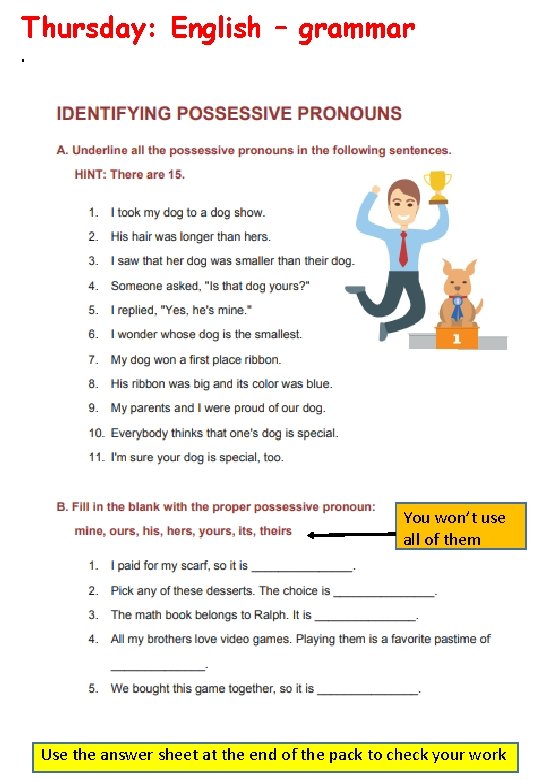 Thursday: English – grammar

IDENTIFYING POSSESSIVE PRONOUNS

A. Underline all the possessive pronouns in the following sentences.

HINT: There are 15.

1. I took my dog to a dog show.
2. His hair was longer than hers.
3. I saw that her dog was smaller than their dog.
4. Someone asked, "Is that dog yours?"
5. I replied, "Yes, he's mine."
6. I wonder whose dog is the smallest.
7. My dog won a first place ribbon.
8. His ribbon was big and its color was blue.
9. My parents and I were proud of our dog.
10. Everybody thinks that one's dog is special.
11. I'm sure your dog is special, too.

1

B. Fill in the blank with the proper possessive pronoun:

mine, ours, his, hers, yours, its, theirs

You won't use all of them

1. I paid for my scarf, so it is ______________.
2. Pick any of these desserts. The choice is ______________.
3. The math book belongs to Ralph. It is ______________.
4. All my brothers love video games. Playing them is a favorite pastime of ______________.
5. We bought this game together, so it is ______________.

Use the answer sheet at the end of the pack to check your work