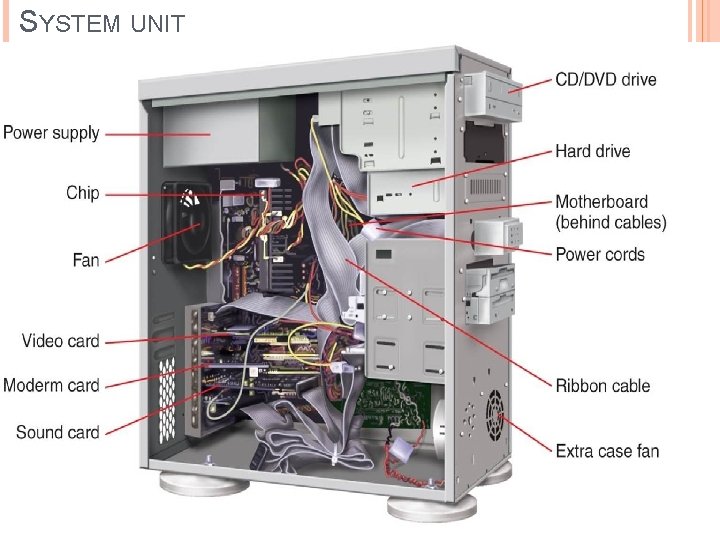 SYSTEM UNIT

Power supply
Chip
Fan
Video card
Moderm card
Sound card

CD/DVD drive
Hard drive
Motherboard (behind cables)
Power cords
Ribbon cable
Extra case fan