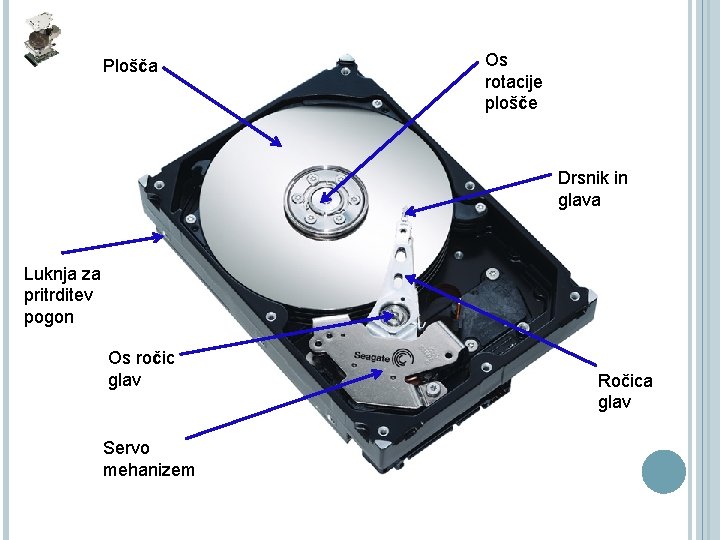 Plošča

Os rotacije plošče

Drsnik in glava

Luknja za pritrditev pogon

Os ročic glav

Seagate

Ročica glav

Servo mehanizem