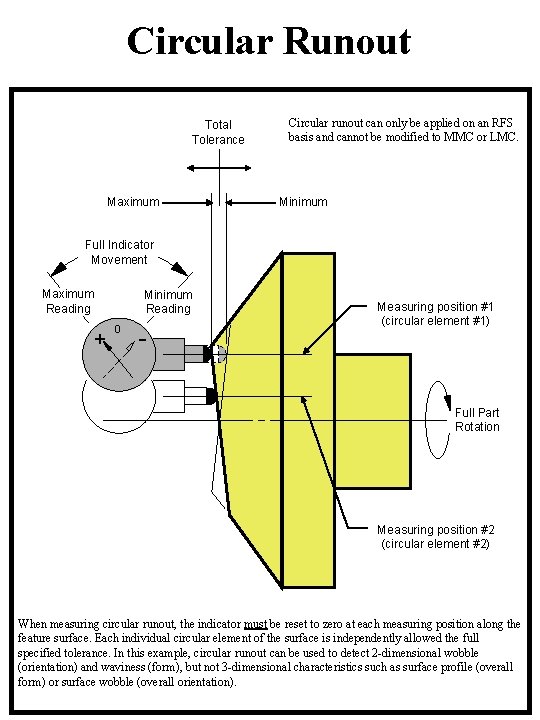 Circular Runout

Total Tolerance

Circular runout can only be applied on an RFS basis and cannot be modified to MMC or LMC.

Maximum

Minimum

Full Indicator Movement

Maximum Reading

Minimum Reading

0

+

-

Measuring position #1 (circular element #1)

Full Part Rotation

Measuring position #2 (circular element #2)

When measuring circular runout, the indicator must be reset to zero at each measuring position along the feature surface. Each individual circular element of the surface is independently allowed the full specified tolerance. In this example, circular runout can be used to detect 2-dimensional wobble (orientation) and waviness (form), but not 3-dimensional characteristics such as surface profile (overall form) or surface wobble (overall orientation).