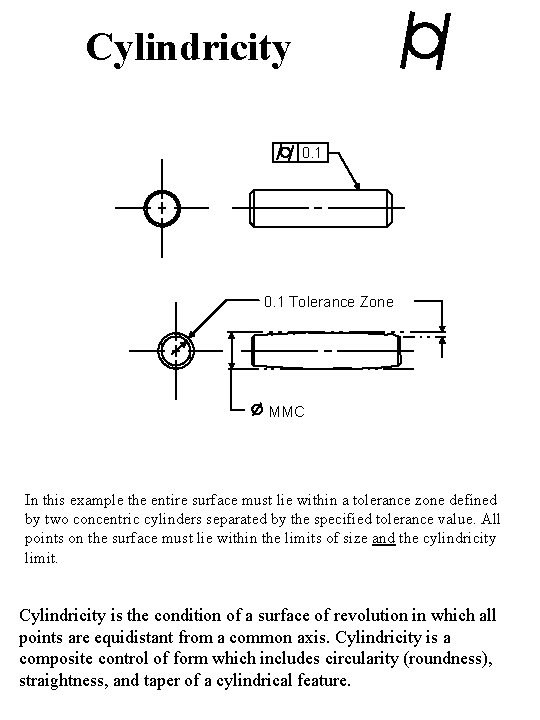 Cylindricity

0.1

0.1 Tolerance Zone

Ø MMC

In this example the entire surface must lie within a tolerance zone defined by two concentric cylinders separated by the specified tolerance value. All points on the surface must lie within the limits of size and the cylindricity limit.

Cylindricity is the condition of a surface of revolution in which all points are equidistant from a common axis. Cylindricity is a composite control of form which includes circularity (roundness), straightness, and taper of a cylindrical feature.