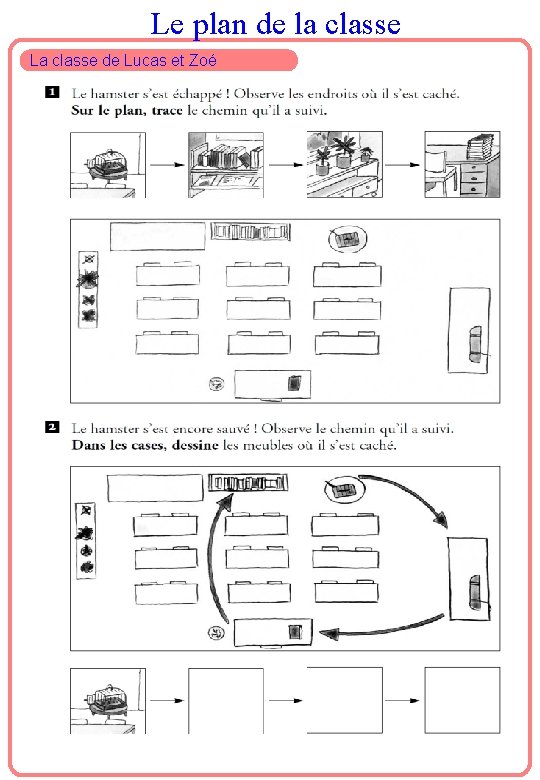 Le plan de la classe

La classe de Lucas et Zoé

1 Le hamster s'est échappé ! Observe les endroits où il s'est caché. **Sur le plan, trace** le chemin qu'il a suivi.

2 Le hamster s'est encore sauvé ! Observe le chemin qu'il a suivi. **Dans les cases, dessine** les meubles où il s'est caché.