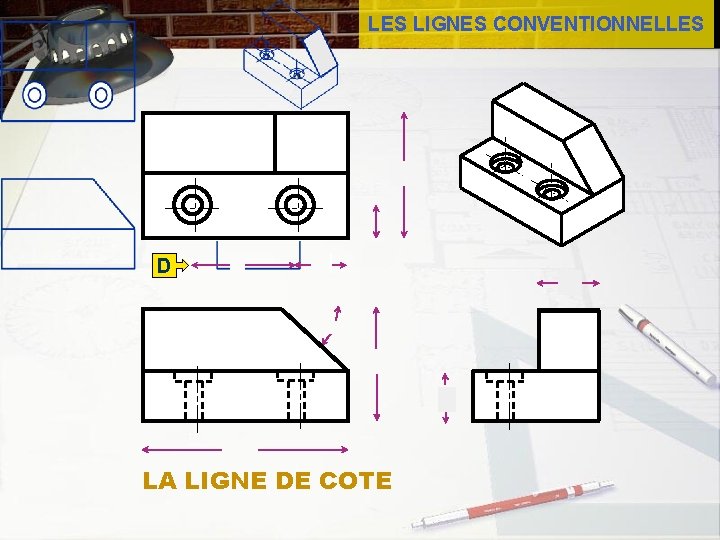 LES LIGNES CONVENTIONNELLES

D

LA LIGNE DE COTE