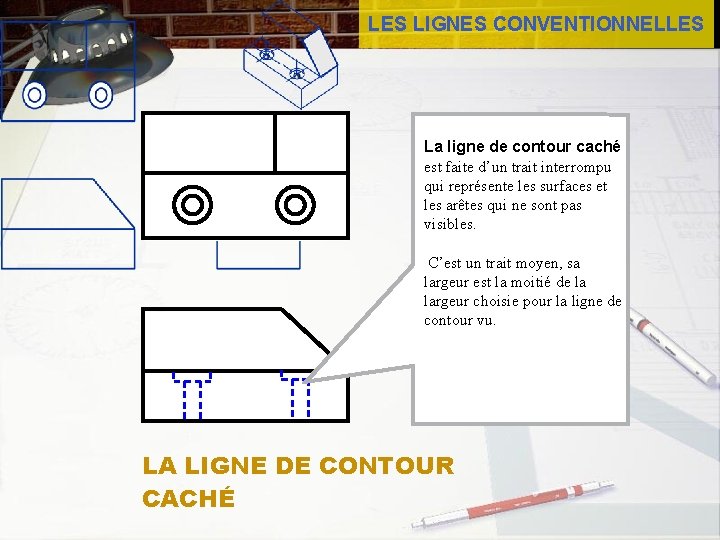 LES LIGNES CONVENTIONNELLES

La ligne de contour caché est faite d'un trait interrompu qui représente les surfaces et les arêtes qui ne sont pas visibles.

C'est un trait moyen, sa largeur est la moitié de la largeur choisie pour la ligne de contour vu.

LA LIGNE DE CONTOUR CACHÉ