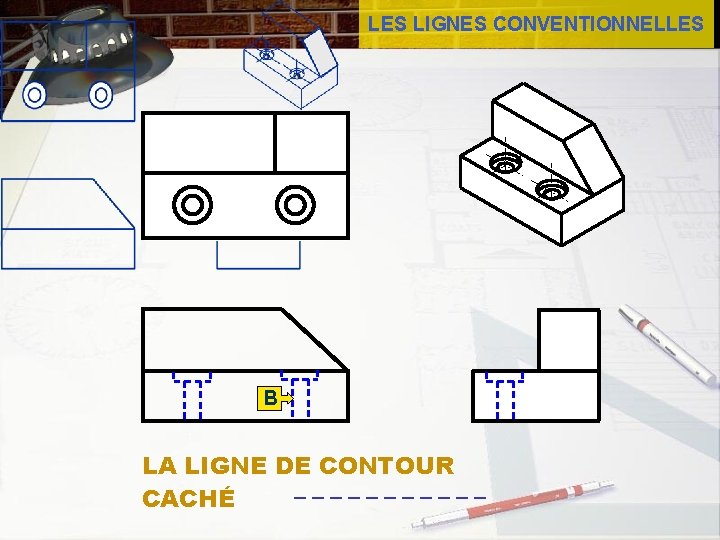 LES LIGNES CONVENTIONNELLES

B

LA LIGNE DE CONTOUR CACHÉ