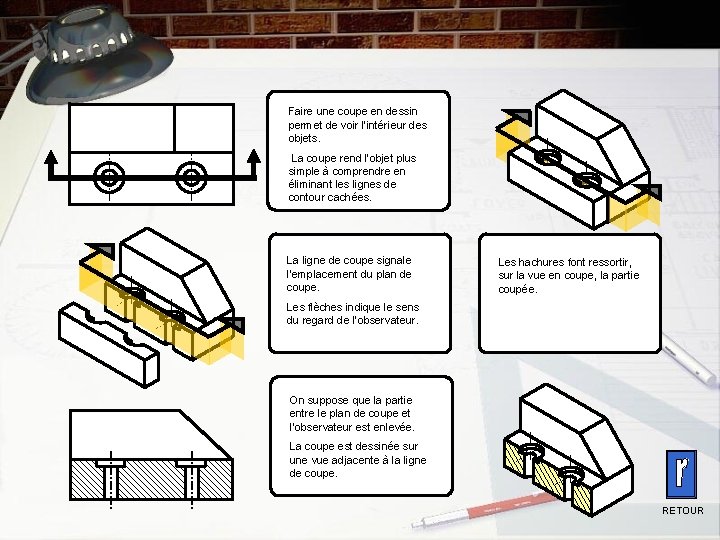 Faire une coupe en dessin permet de voir l'intérieur des objets.

La coupe rend l'objet plus simple à comprendre en éliminant les lignes de contour cachées.

La ligne de coupe signale l'emplacement du plan de coupe.

Les flèches indique le sens du regard de l'observateur.

Les hachures font ressortir, sur la vue en coupe, la partie coupée.

On suppose que la partie entre le plan de coupe et l'observateur est enlevée.

La coupe est dessinée sur une vue adjacente à la ligne de coupe.

r

RETOUR