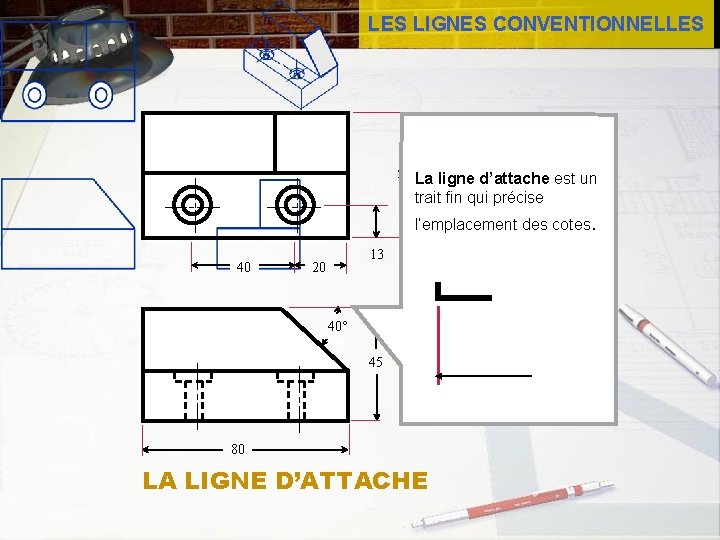 LES LIGNES CONVENTIONNELLES

La ligne d'attache est un trait fin qui précise l'emplacement des cotes.

40
20
13
40°
45
80

LA LIGNE D'ATTACHE