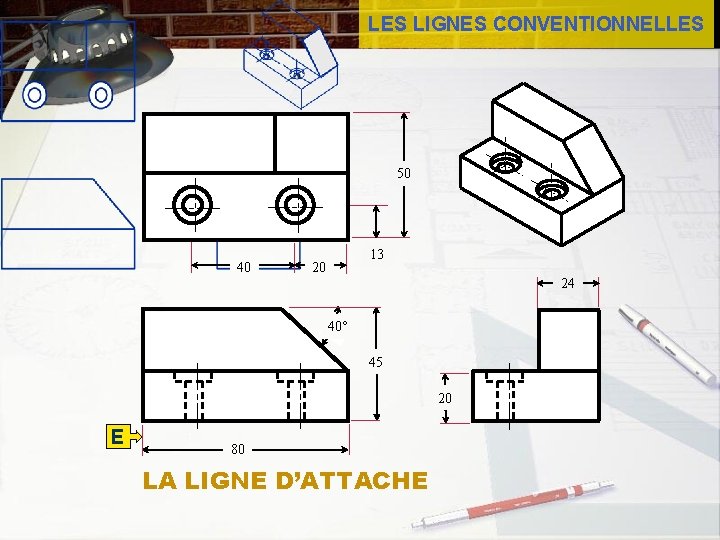 LES LIGNES CONVENTIONNELLES

50

13

40

20

24

40°

45

20

E

80

LA LIGNE D'ATTACHE