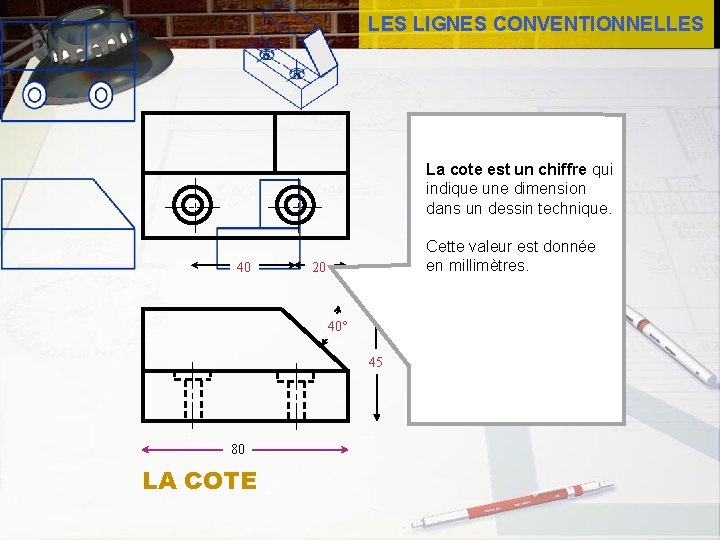 LES LIGNES CONVENTIONNELLES

La cote est un chiffre qui indique une dimension dans un dessin technique.

Cette valeur est donnée en millimètres.

40

20

40°

45

80

LA COTE