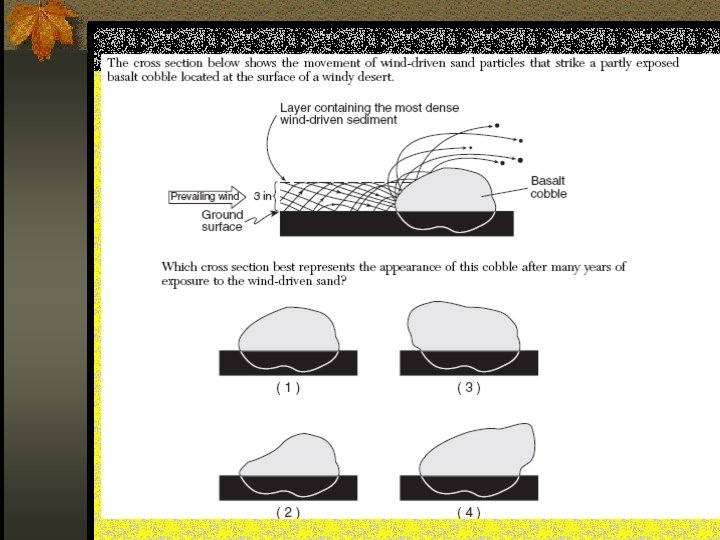 The cross section below shows the movement of wind-driven sand particles that strike a partly exposed basalt cobble located at the surface of a windy desert.

Layer containing the most dense wind-driven sediment

Prevailing wind

3 in

Ground surface

Basalt cobble

Which cross section best represents the appearance of this cobble after many years of exposure to the wind-driven sand?

( 1 )

( 3 )

( 2 )

( 4 )