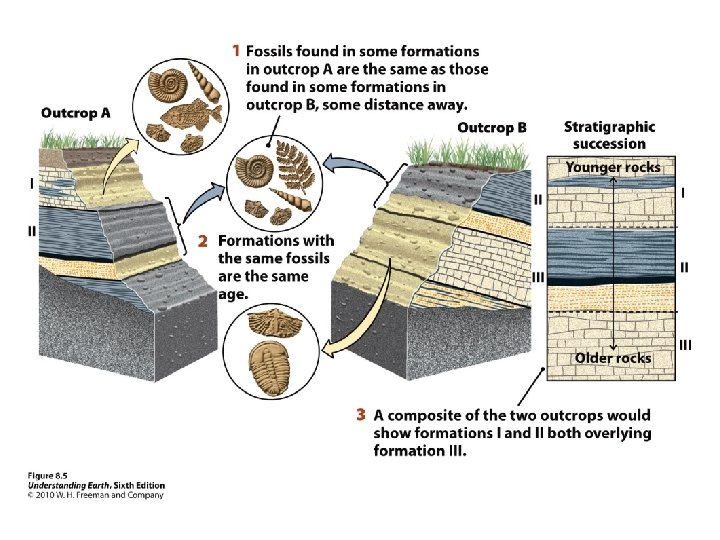 1 Fossils found in some formations in outcrop A are the same as those found in some formations in outcrop B, some distance away.

Outcrop A

I

II

2 Formations with the same fossils are the same age.

Outcrop B

II

III

Stratigraphic succession

Younger rocks

I

II

III

Older rocks

3 A composite of the two outcrops would show formations I and II both overlying formation III.

Figure 8.5
Understanding Earth, Sixth Edition
© 2010 W. H. Freeman and Company