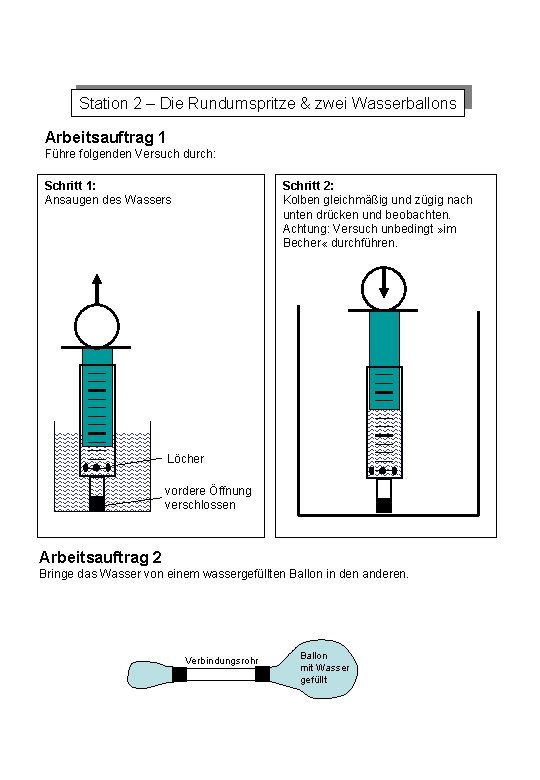 Station 2 – Die Rundumspritze & zwei Wasserballons

Arbeitsauftrag 1
Führe folgenden Versuch durch:

Schritt 1:
Ansaugen des Wassers

Löcher

vordere Öffnung verschlossen

Schritt 2:
Kolben gleichmäßig und zügig nach unten drücken und beobachten.
Achtung: Versuch unbedingt »im Becher« durchführen.

Arbeitsauftrag 2
Bringe das Wasser von einem wassergefüllten Ballon in den anderen.

Verbindungsrohr

Ballon mit Wasser gefüllt