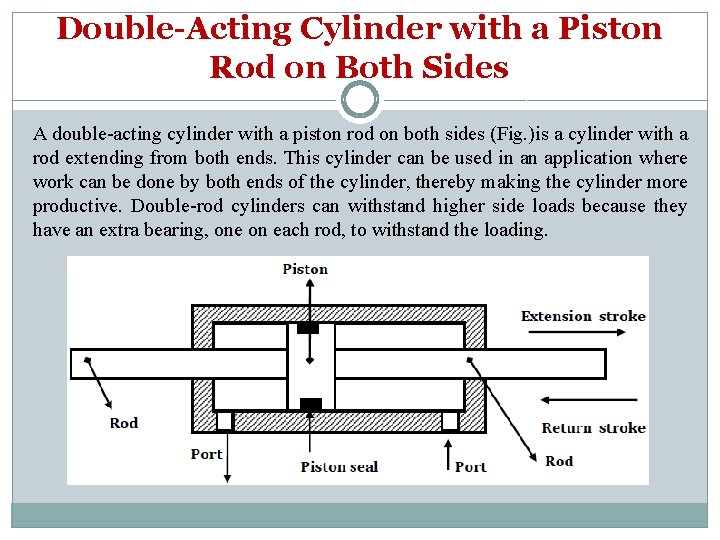 Double-Acting Cylinder with a Piston Rod on Both Sides

A double-acting cylinder with a piston rod on both sides (Fig.)is a cylinder with a rod extending from both ends. This cylinder can be used in an application where work can be done by both ends of the cylinder, thereby making the cylinder more productive. Double-rod cylinders can withstand higher side loads because they have an extra bearing, one on each rod, to withstand the loading.

Piston
Extension stroke
Rod
Return stroke
Port
Piston seal
Port
Rod