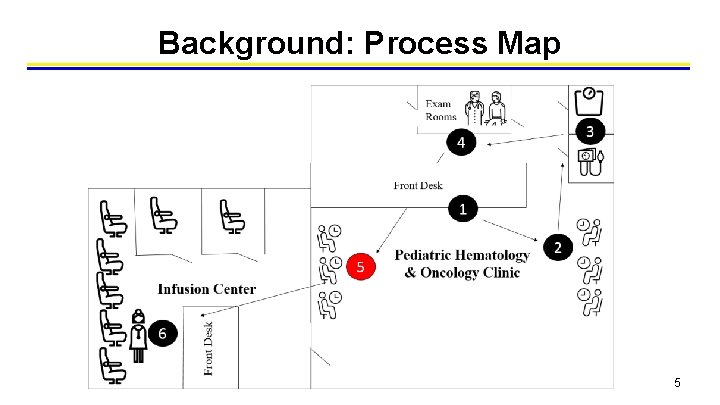 Background: Process Map

Exam Rooms

3

4

Front Desk

1

2

5

Pediatric Hematology & Oncology Clinic

Infusion Center

6

Front Desk

5