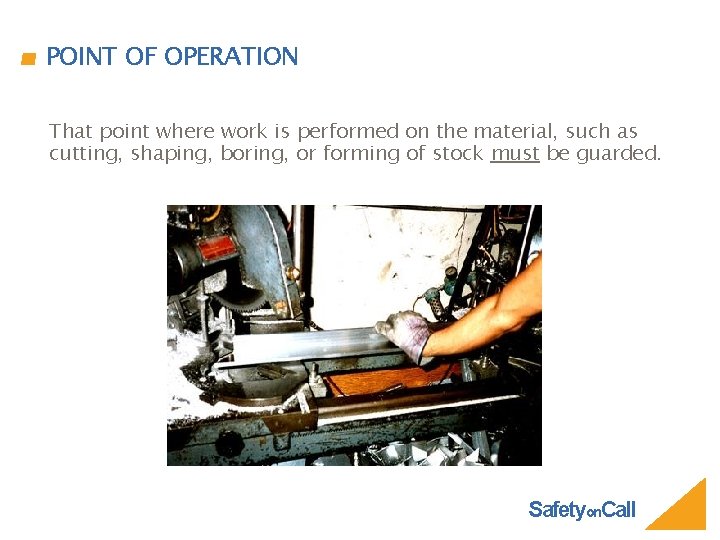 POINT OF OPERATION

That point where work is performed on the material, such as cutting, shaping, boring, or forming of stock must be guarded.

SafetyonCall