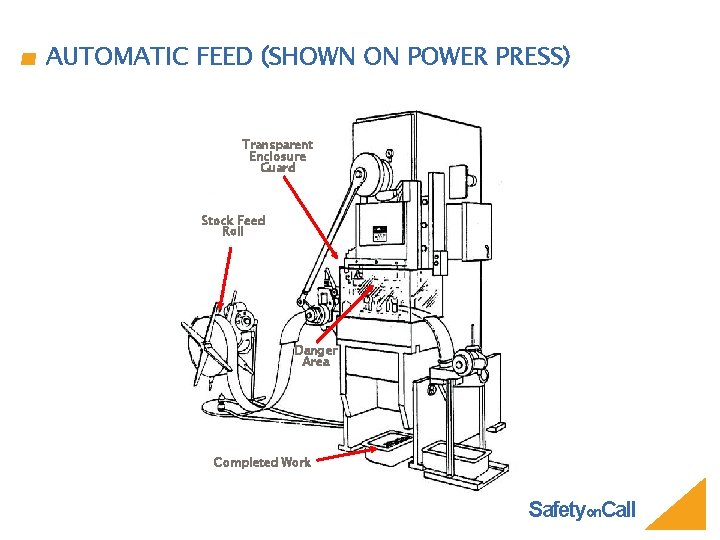 AUTOMATIC FEED (SHOWN ON POWER PRESS)

Transparent Enclosure Guard

Stock Feed Roll

Danger Area

Completed Work

SafetyonCall