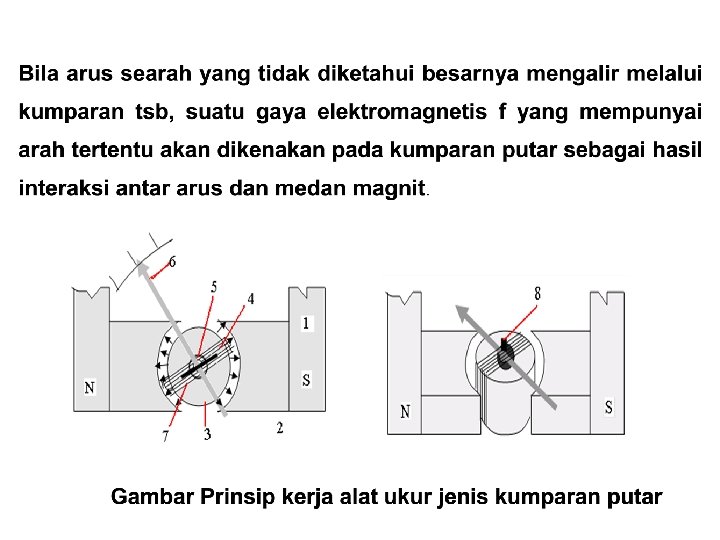 Bila arus searah yang tidak diketahui besarnya mengalir melalui kumparan tsb, suatu gaya elektromagnetis f yang mempunyai arah tertentu akan dikenakan pada kumparan putar sebagai hasil interaksi antar arus dan medan magnit.

6
5
4
1
N
S
7
3
2

8
N
S

Gambar Prinsip kerja alat ukur jenis kumparan putar