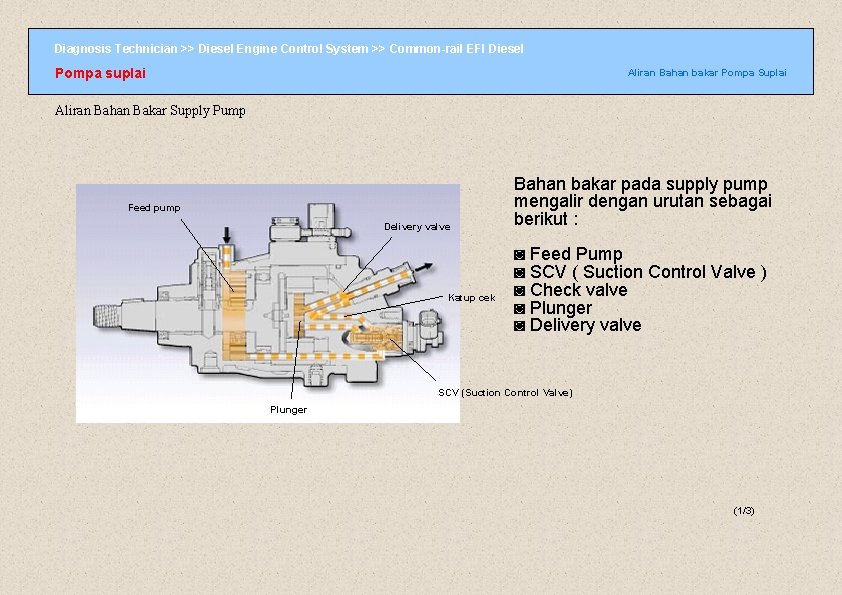 Diagnosis Technician >> Diesel Engine Control System >> Common-rail EFI Diesel

Pompa suplai

Aliran Bahan bakar Pompa Suplai

Aliran Bahan Bakar Supply Pump

Feed pump

Delivery valve

Katup cek

SCV (Suction Control Valve)

Plunger

Bahan bakar pada supply pump mengalir dengan urutan sebagai berikut :

◙ Feed Pump
◙ SCV ( Suction Control Valve )
◙ Check valve
◙ Plunger
◙ Delivery valve

(1/3)