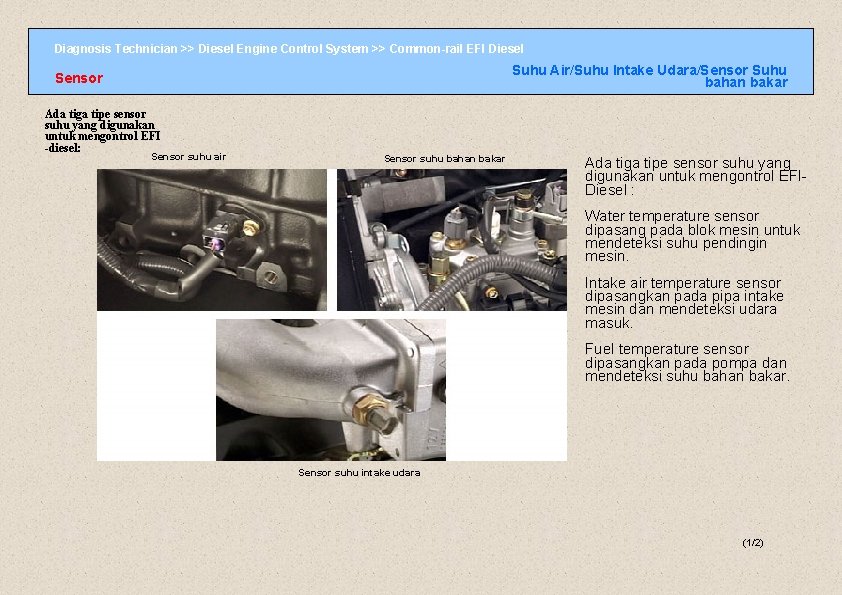 Diagnosis Technician >> Diesel Engine Control System >> Common-rail EFI Diesel

Sensor

Suhu Air/Suhu Intake Udara/Sensor Suhu bahan bakar

Ada tiga tipe sensor suhu yang digunakan untuk mengontrol EFI -diesel:

Sensor suhu air

Sensor suhu bahan bakar

Sensor suhu intake udara

Ada tiga tipe sensor suhu yang digunakan untuk mengontrol EFI-Diesel :

Water temperature sensor dipasang pada blok mesin untuk mendeteksi suhu pendingin mesin.

Intake air temperature sensor dipasangkan pada pipa intake mesin dan mendeteksi udara masuk.

Fuel temperature sensor dipasangkan pada pompa dan mendeteksi suhu bahan bakar.

(1/2)