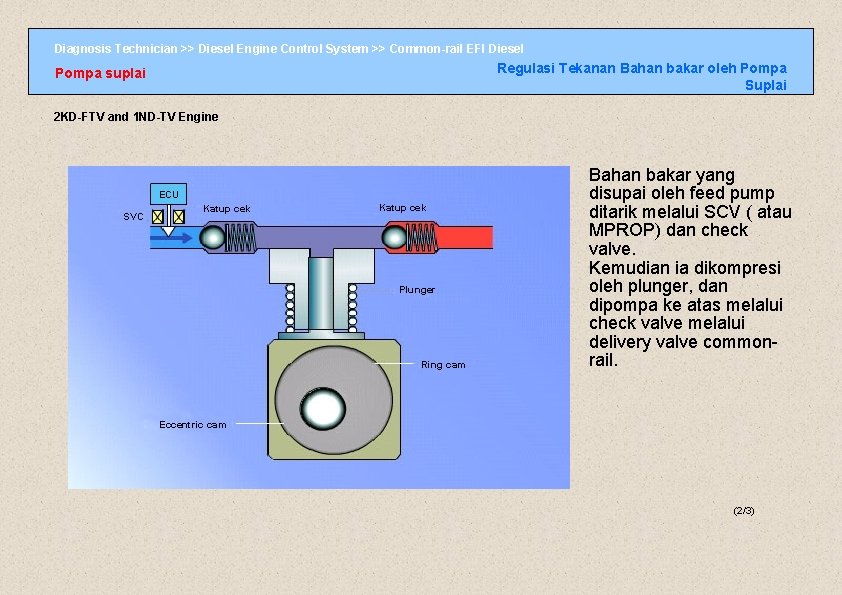 Diagnosis Technician >> Diesel Engine Control System >> Common-rail EFI Diesel

Pompa suplai

Regulasi Tekanan Bahan bakar oleh Pompa Suplai

2KD-FTV and 1ND-TV Engine

ECU

SVC

Katup cek

Katup cek

Plunger

Ring cam

Eccentric cam

Bahan bakar yang disupai oleh feed pump ditarik melalui SCV ( atau MPROP) dan check valve.
Kemudian ia dikompresi oleh plunger, dan dipompa ke atas melalui check valve melalui delivery valve common-rail.

(2/3)