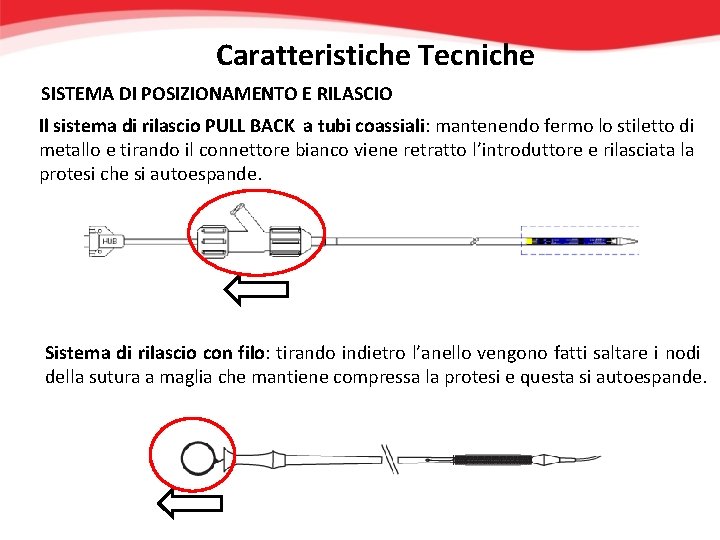 Caratteristiche Tecniche

SISTEMA DI POSIZIONAMENTO E RILASCIO

Il sistema di rilascio PULL BACK a tubi coassiali: mantenendo fermo lo stiletto di metallo e tirando il connettore bianco viene retratto l'introduttore e rilasciata la protesi che si autoespande.

HUB

Sistema di rilascio con filo: tirando indietro l'anello vengono fatti saltare i nodi della sutura a maglia che mantiene compressa la protesi e questa si autoespande.