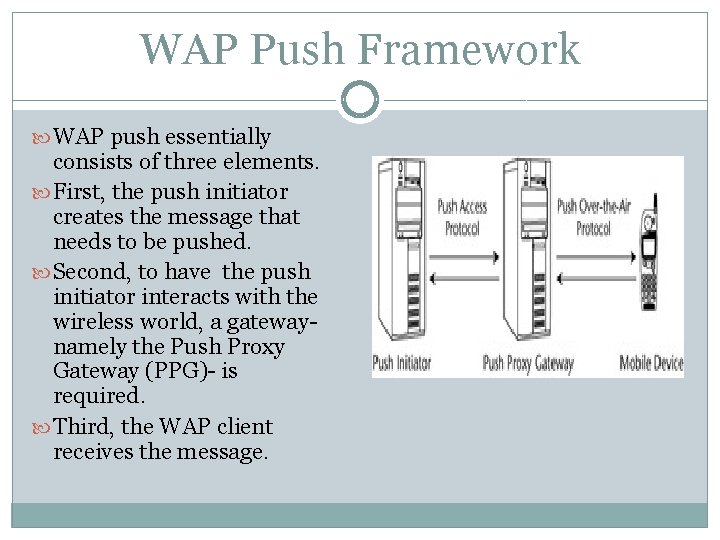 WAP Push Framework

WAP push essentially consists of three elements.

First, the push initiator creates the message that needs to be pushed.

Second, to have the push initiator interacts with the wireless world, a gateway-namely the Push Proxy Gateway (PPG)- is required.

Third, the WAP client receives the message.

Push Access Protocol

Push Over-the-Air Protocol

Push Initiator

Push Proxy Gateway

Mobile Device