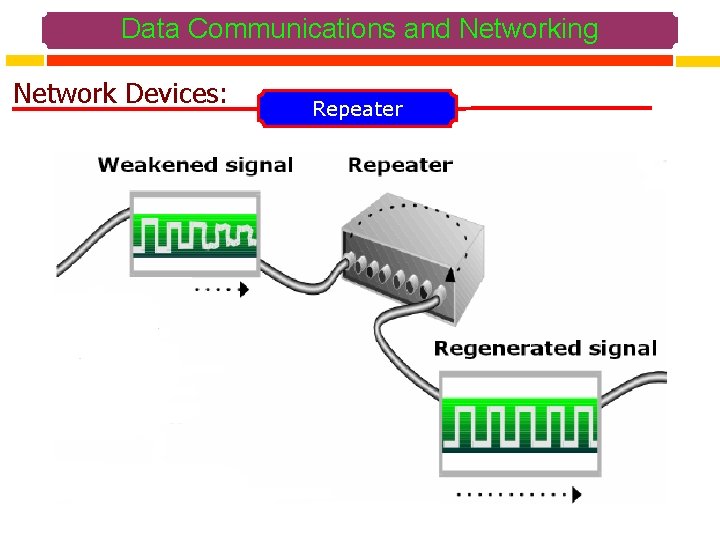 Data Communications and Networking

Network Devices:

Repeater

Weakened signal

Repeater

Regenerated signal