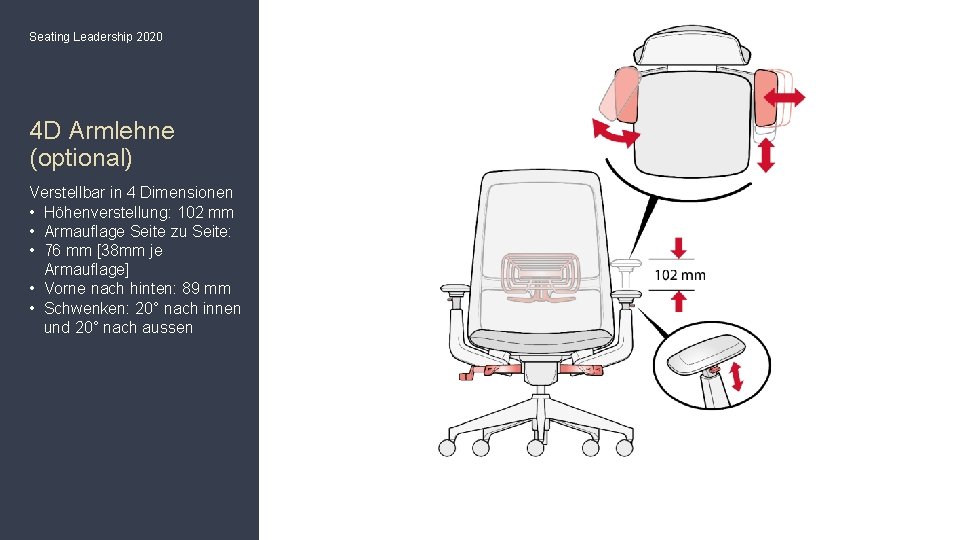 Seating Leadership 2020

4D Armlehne (optional)

Verstellbar in 4 Dimensionen
• Höhenverstellung: 102 mm
• Armauflage Seite zu Seite:
• 76 mm [38mm je Armauflage]
• Vorne nach hinten: 89 mm
• Schwenken: 20° nach innen und 20° nach aussen

102 mm