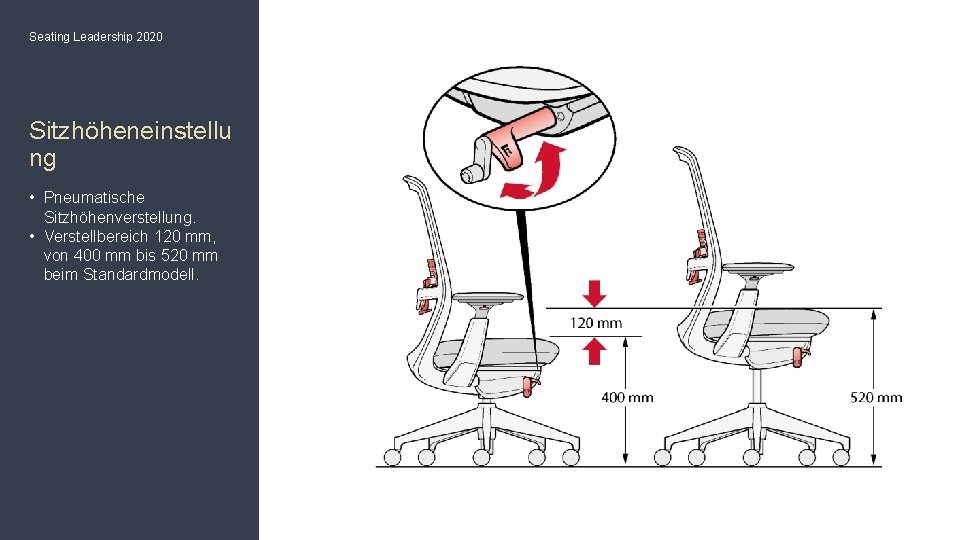 Seating Leadership 2020

Sitzhöheneinstellung

• Pneumatische Sitzhöhenverstellung.
• Verstellbereich 120 mm, von 400 mm bis 520 mm beim Standardmodell.

120 mm

400 mm

520 mm