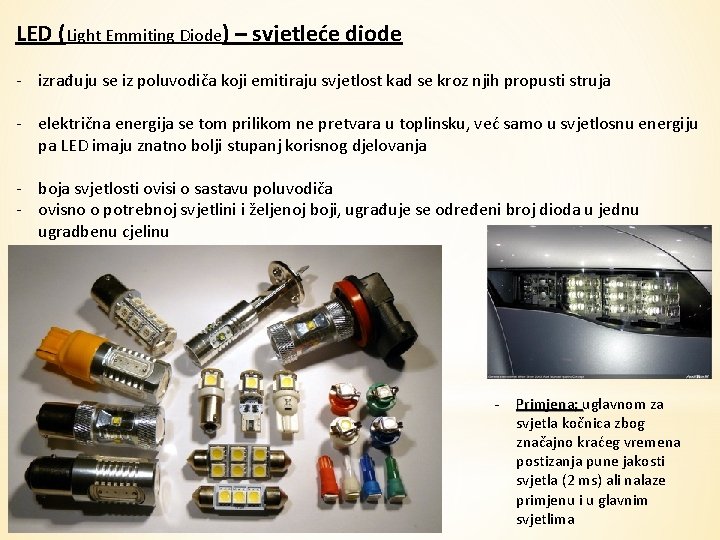 LED (Light Emmiting Diode) – svjetleće diode

- izrađuju se iz poluvodiča koji emitiraju svjetlost kad se kroz njih propusti struja

- električna energija se tom prilikom ne pretvara u toplinsku, već samo u svjetlosnu energiju pa LED imaju znatno bolji stupanj korisnog djelovanja

- boja svjetlosti ovisi o sastavu poluvodiča
- ovisno o potrebnoj svjetlini i željenoj boji, ugrađuje se određeni broj dioda u jednu ugradbenu cjelinu

- Primjena: uglavnom za svjetla kočnica zbog značajno kraćeg vremena postizanja pune jakosti svjetla (2 ms) ali nalaze primjenu i u glavnim svjetlima