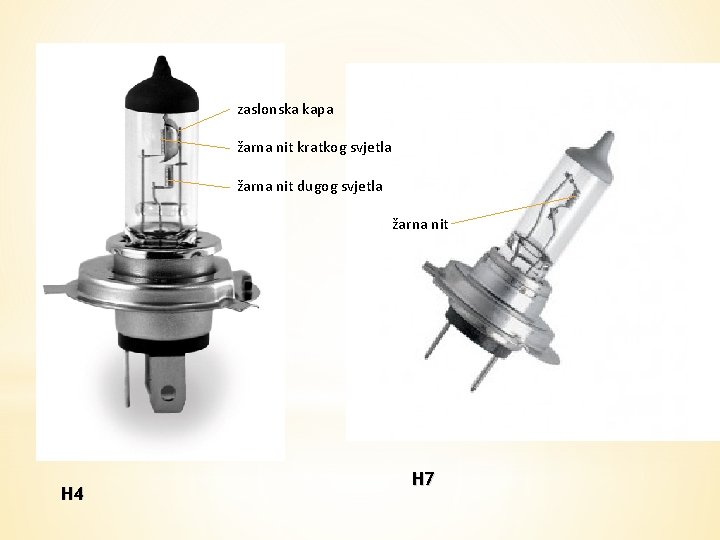 zaslonska kapa

žarna nit kratkog svjetla

žarna nit dugog svjetla

žarna nit

H4

H7