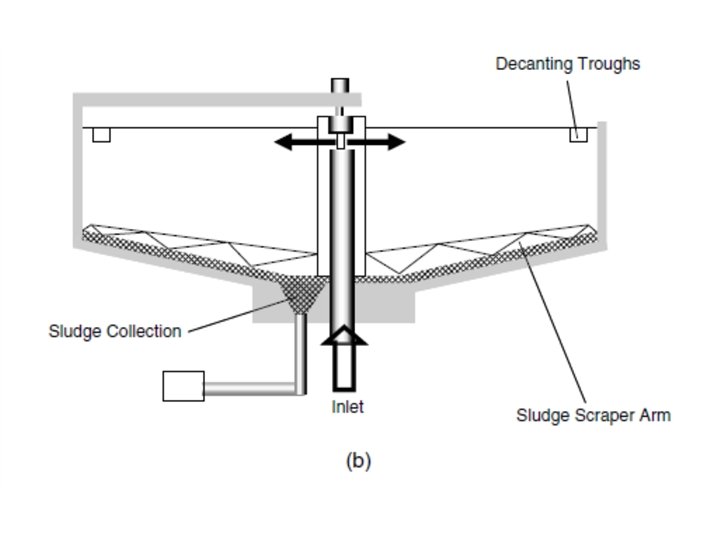 Decanting Troughs

Sludge Collection

Inlet

Sludge Scraper Arm

(b)