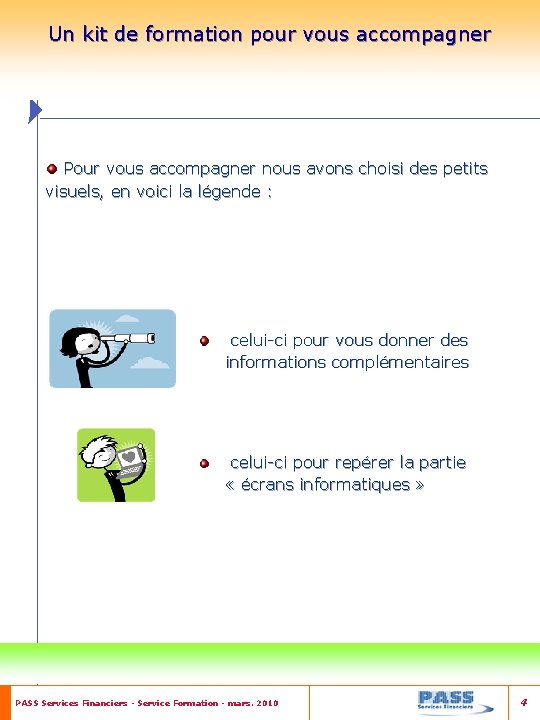 Un kit de formation pour vous accompagner

Pour vous accompagner nous avons choisi des petits visuels, en voici la légende :

celui-ci pour vous donner des informations complémentaires

celui-ci pour repérer la partie « écrans informatiques »

PASS Services Financiers - Service Formation - mars. 2010

PASS Services Financiers

4