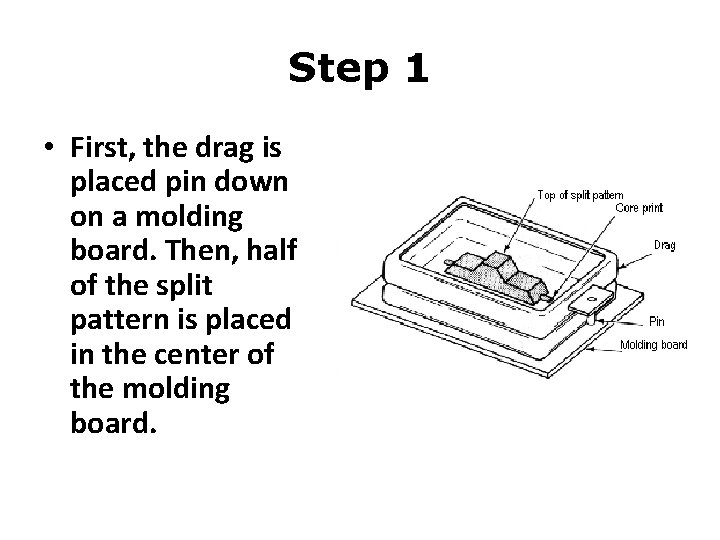 Step 1

• First, the drag is placed pin down on a molding board. Then, half of the split pattern is placed in the center of the molding board.

Top of split pattern
Core print
Drag
Pin
Molding board