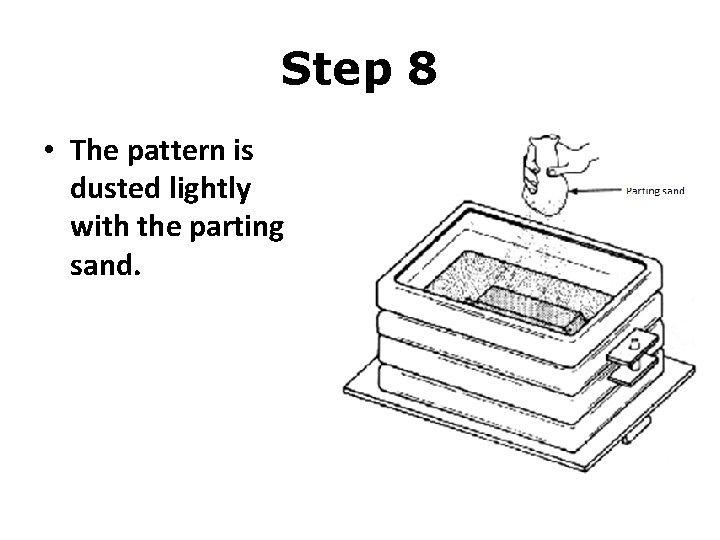 Step 8

• The pattern is dusted lightly with the parting sand.

Parting sand