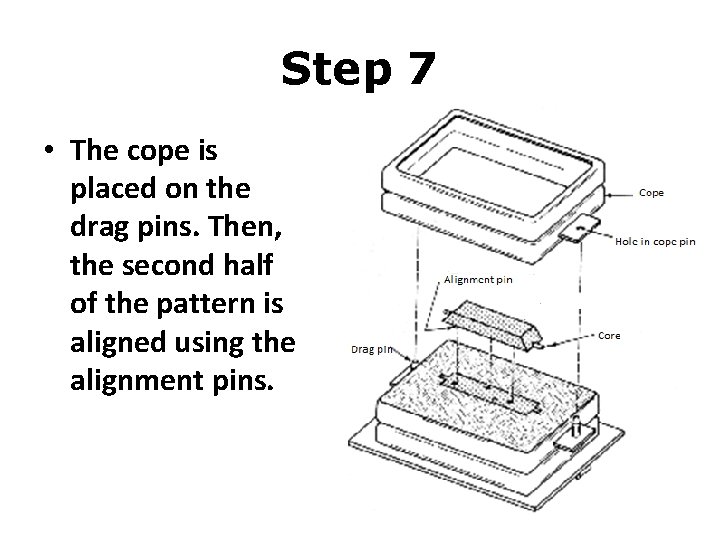 Step 7

• The cope is placed on the drag pins. Then, the second half of the pattern is aligned using the alignment pins.

Cope

Hole in cope pin

Alignment pin

Core

Drag pin