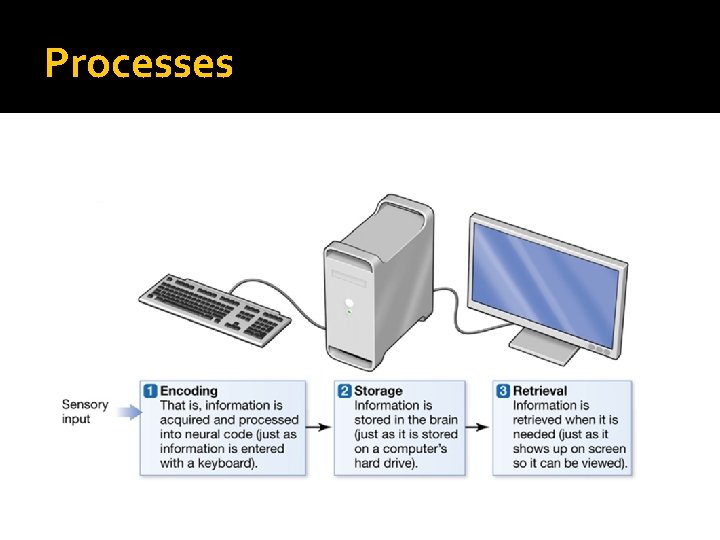 Processes

Sensory input

1 Encoding
That is, information is acquired and processed into neural code (just as information is entered with a keyboard).

2 Storage
Information is stored in the brain (just as it is stored on a computer's hard drive).

3 Retrieval
Information is retrieved when it is needed (just as it shows up on screen so it can be viewed).