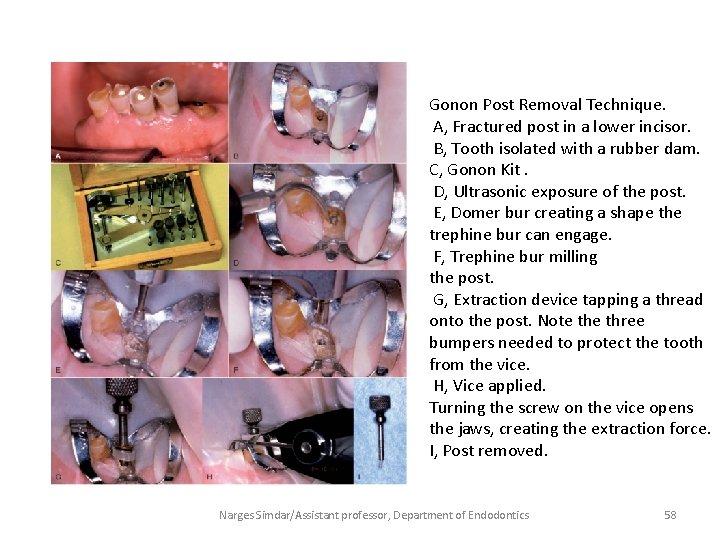 A
B
C
D
E
F
G
H
I

Gonon Post Removal Technique.
A, Fractured post in a lower incisor.
B, Tooth isolated with a rubber dam.
C, Gonon Kit .
D, Ultrasonic exposure of the post.
E, Domer bur creating a shape the trephine bur can engage.
F, Trephine bur milling the post.
G, Extraction device tapping a thread onto the post. Note the three bumpers needed to protect the tooth from the vice.
H, Vice applied.
Turning the screw on the vice opens the jaws, creating the extraction force.
I, Post removed.

Narges Simdar/Assistant professor, Department of Endodontics

58