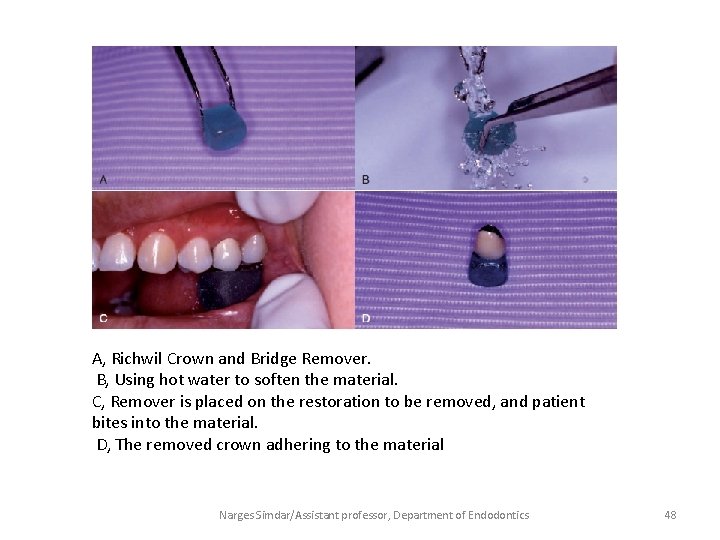 A

B

C

D

A, Richwil Crown and Bridge Remover.
B, Using hot water to soften the material.
C, Remover is placed on the restoration to be removed, and patient bites into the material.
D, The removed crown adhering to the material

Narges Simdar/Assistant professor, Department of Endodontics

48