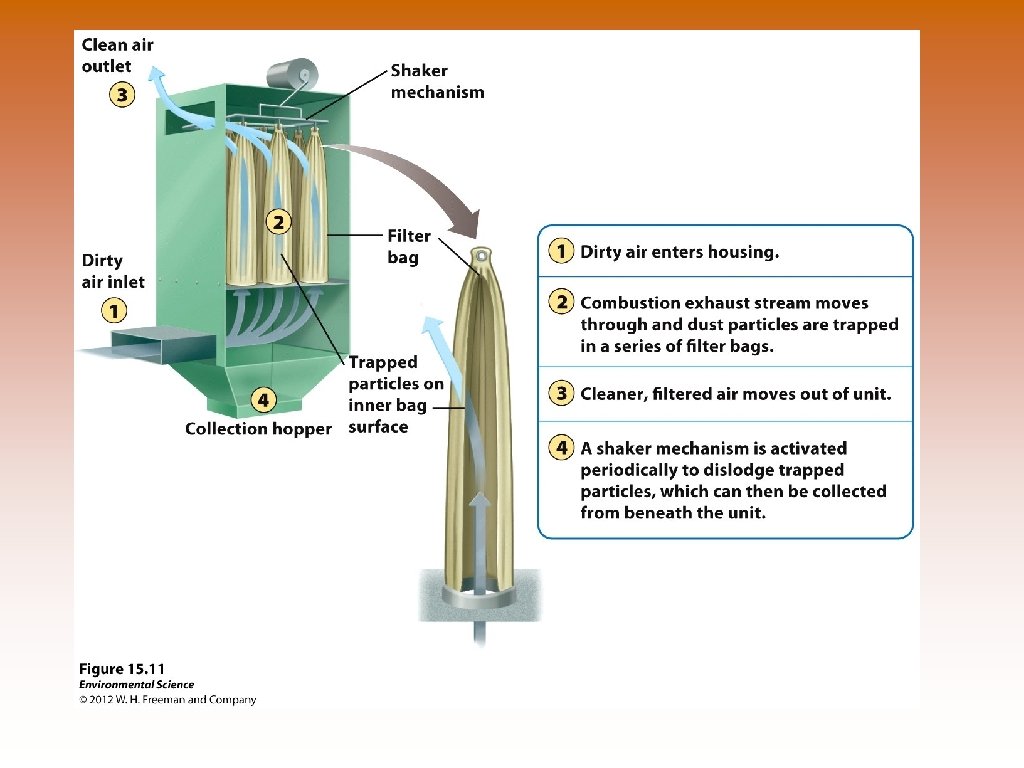 Clean air outlet
3

Shaker mechanism

2

Filter bag

Dirty air inlet
1

Trapped particles on inner bag surface

4
Collection hopper

1 Dirty air enters housing.

2 Combustion exhaust stream moves through and dust particles are trapped in a series of filter bags.

3 Cleaner, filtered air moves out of unit.

4 A shaker mechanism is activated periodically to dislodge trapped particles, which can then be collected from beneath the unit.

Figure 15.11
Environmental Science
© 2012 W. H. Freeman and Company