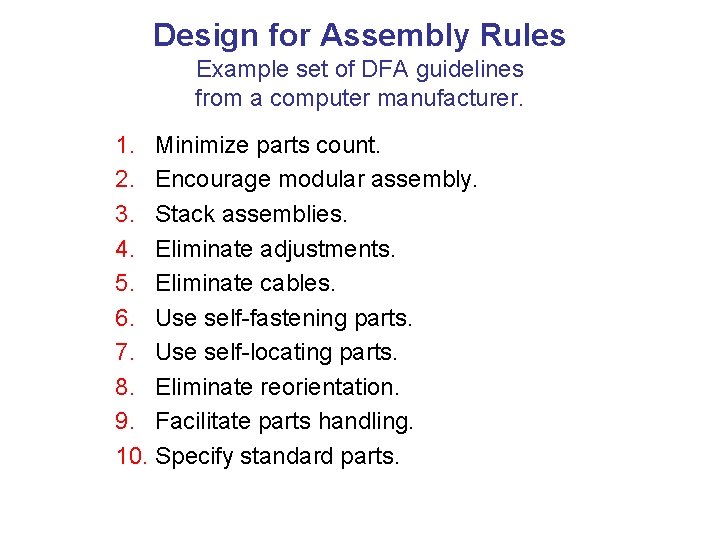 Design for Assembly Rules
Example set of DFA guidelines from a computer manufacturer.

1. Minimize parts count.
2. Encourage modular assembly.
3. Stack assemblies.
4. Eliminate adjustments.
5. Eliminate cables.
6. Use self-fastening parts.
7. Use self-locating parts.
8. Eliminate reorientation.
9. Facilitate parts handling.
10. Specify standard parts.