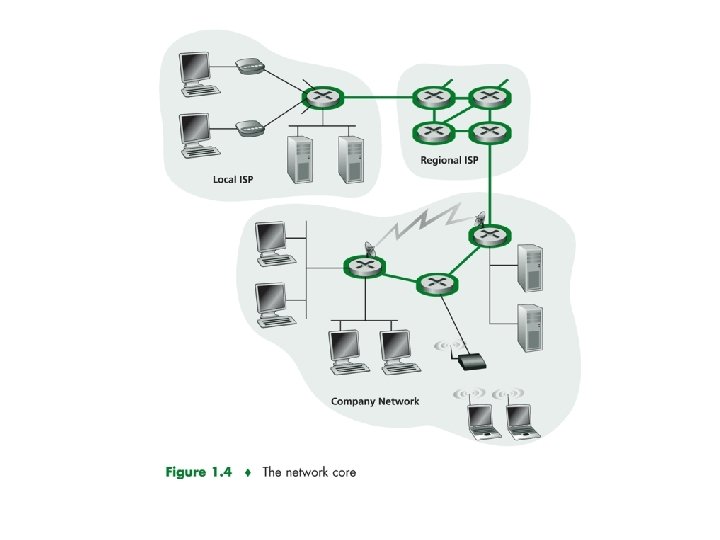 Local ISP

Regional ISP

Company Network

Figure 1.4 ♦ The network core