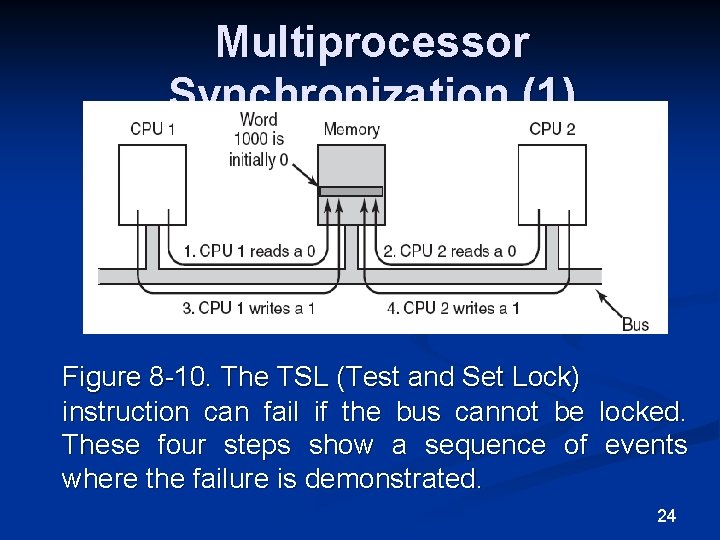 Multiprocessor Synchronization (1)

CPU 1

Word 1000 is initially 0

Memory

CPU 2

1. CPU 1 reads a 0

2. CPU 2 reads a 0

3. CPU 1 writes a 1

4. CPU 2 writes a 1

Bus

Figure 8-10. The TSL (Test and Set Lock) instruction can fail if the bus cannot be locked. These four steps show a sequence of events where the failure is demonstrated.

24