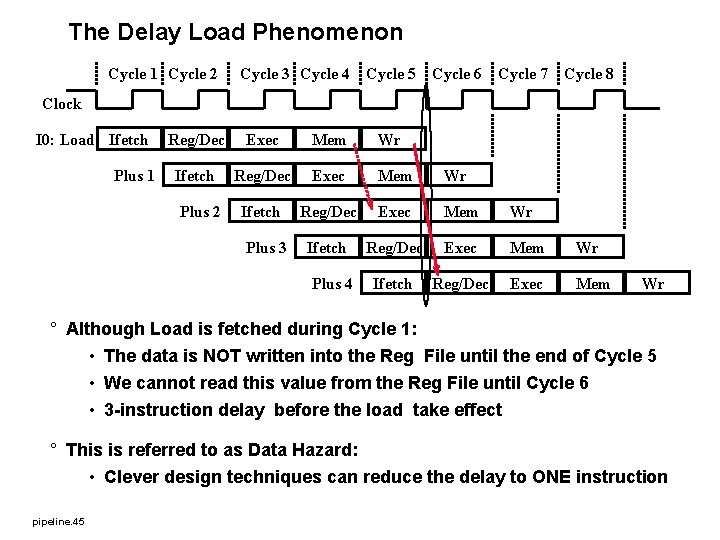 The Delay Load Phenomenon

Cycle 1 Cycle 2 Cycle 3 Cycle 4 Cycle 5 Cycle 6 Cycle 7 Cycle 8

Clock

I0: Load Ifetch Reg/Dec Exec Mem Wr

Plus 1 Ifetch Reg/Dec Exec Mem Wr

Plus 2 Ifetch Reg/Dec Exec Mem Wr

Plus 3 Ifetch Reg/Dec Exec Mem Wr

Plus 4 Ifetch Reg/Dec Exec Mem Wr

° Although Load is fetched during Cycle 1:

• The data is NOT written into the Reg File until the end of Cycle 5

• We cannot read this value from the Reg File until Cycle 6

• 3-instruction delay before the load take effect

° This is referred to as Data Hazard:

• Clever design techniques can reduce the delay to ONE instruction

pipeline.45