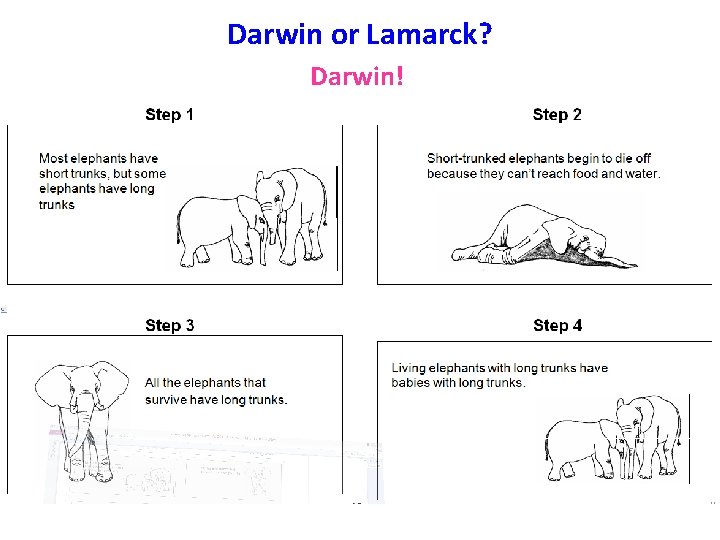 Darwin or Lamarck?

Darwin!

Step 1

Most elephants have short trunks, but some elephants have long trunks

Step 2

Short-trunked elephants begin to die off because they can't reach food and water.

Step 3

All the elephants that survive have long trunks.

Step 4

Living elephants with long trunks have babies with long trunks.