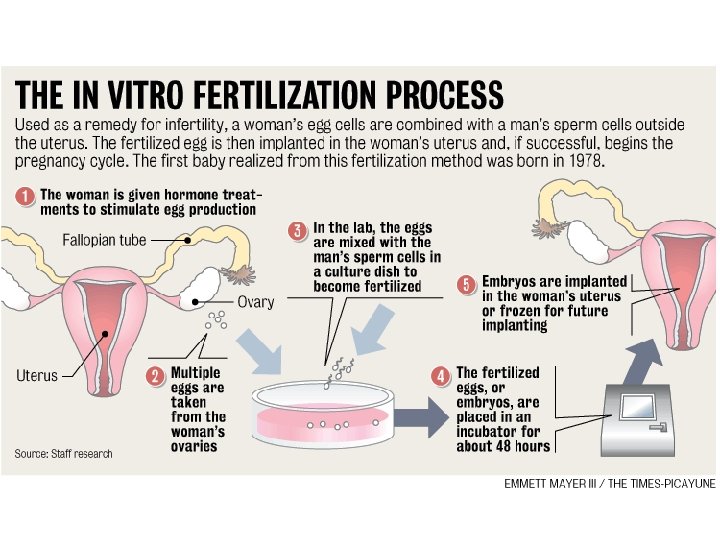 THE IN VITRO FERTILIZATION PROCESS

Used as a remedy for infertility, a woman's egg cells are combined with a man's sperm cells outside the uterus. The fertilized egg is then implanted in the woman's uterus and, if successful, begins the pregnancy cycle. The first baby realized from this fertilization method was born in 1978.

1 The woman is given hormone treatments to stimulate egg production

Fallopian tube

Ovary

Uterus

2 Multiple eggs are taken from the woman's ovaries

3 In the lab, the eggs are mixed with the man's sperm cells in a culture dish to become fertilized

4 The fertilized eggs, or embryos, are placed in an incubator for about 48 hours

5 Embryos are implanted in the woman's uterus or frozen for future implanting

Source: Staff research

EMMETT MAYER III / THE TIMES-PICAYUNE